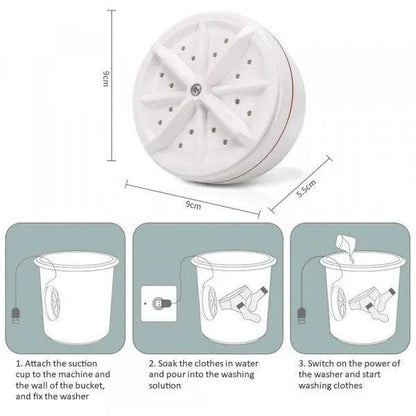 9cm

9cm

5.5cm

1. Attach the suction cup to the machine and the wall of the bucket, and fix the washer

2. Soak the clothes in water and pour into the washing solution

3. Switch on the power of the washer and start washing clothes