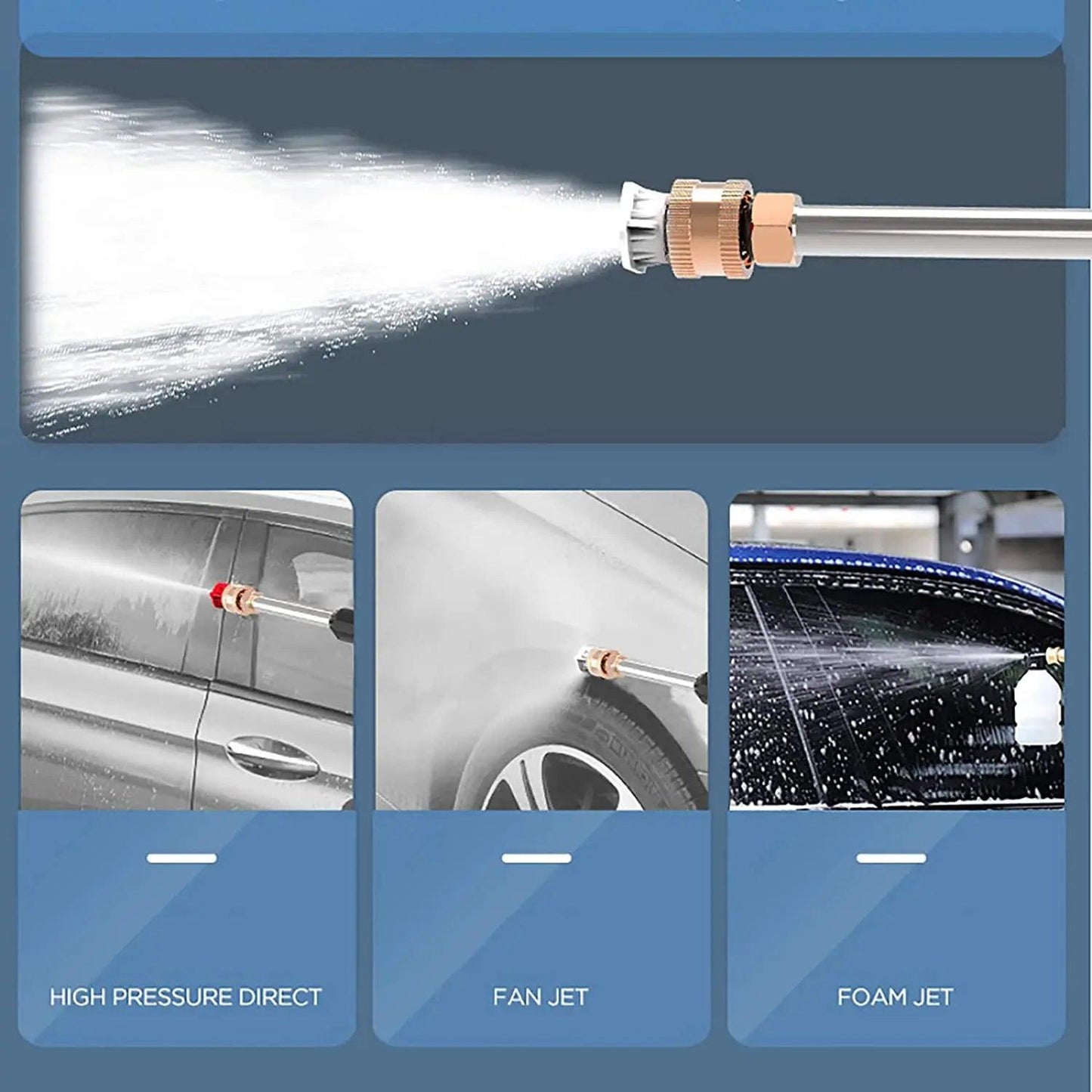 HIGH PRESSURE DIRECT

FAN JET

FOAM JET