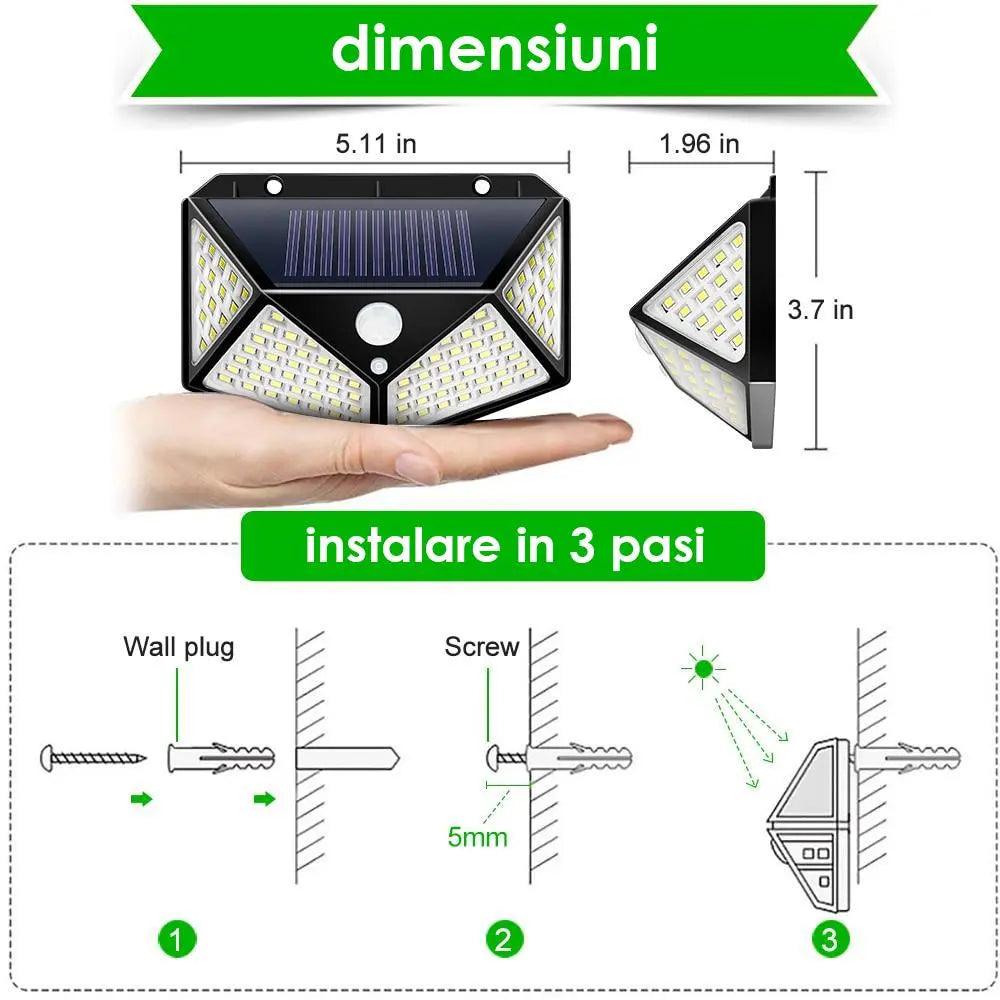 dimensiuni

5.11 in

1.96 in

3.7 in

instalare in 3 pasi

Wall plug

Screw

5mm

1

2

3